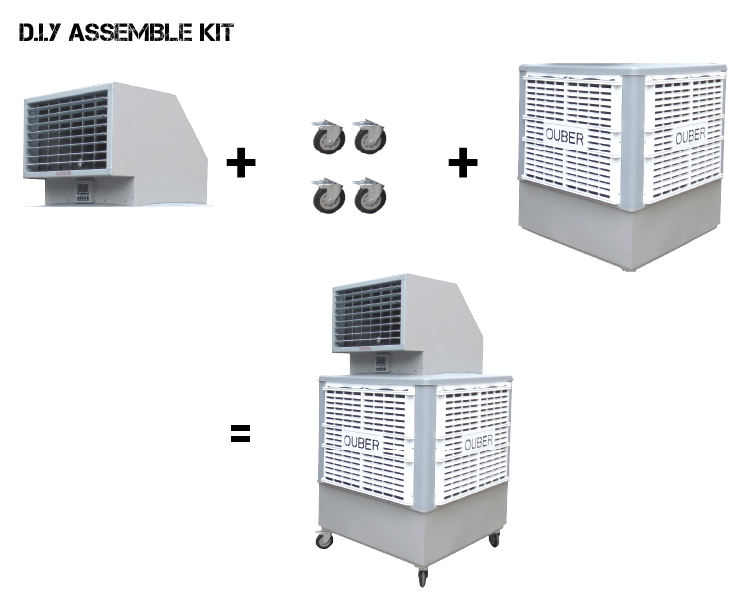 D.I.Y ASSEMBLE KIT

+

+

OUBER OUBER

=

OUBER OUBER