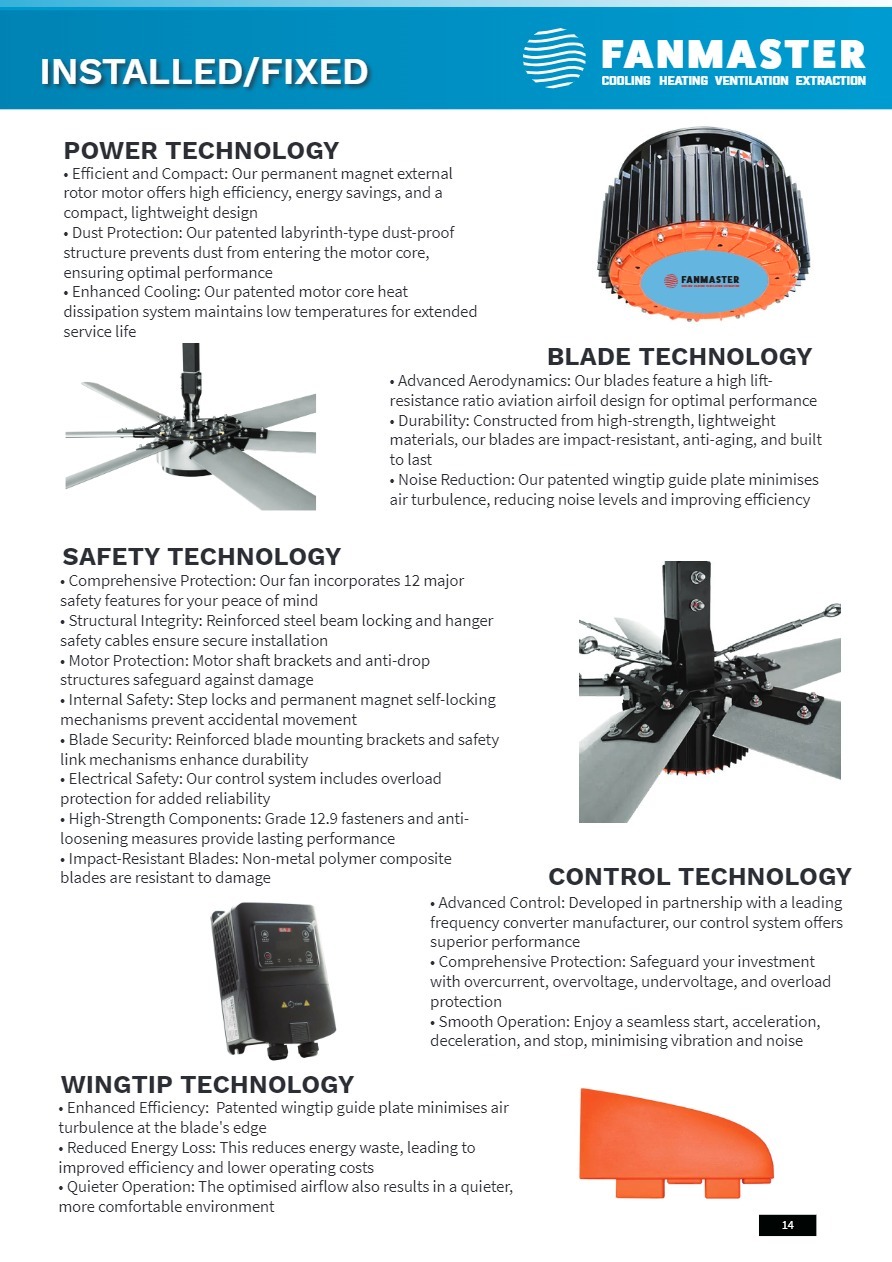 INSTALLED/FIXED

FANMASTER
COOLING HEATING VENTILATION EXTRACTION

POWER TECHNOLOGY
• Efficient and Compact: Our permanent magnet external rotor motor offers high efficiency, energy savings, and a compact, lightweight design
• Dust Protection: Our patented labyrinth-type dust-proof structure prevents dust from entering the motor core, ensuring optimal performance
• Enhanced Cooling: Our patented motor core heat dissipation system maintains low temperatures for extended service life

FANMASTER

BLADE TECHNOLOGY
• Advanced Aerodynamics: Our blades feature a high lift-resistance ratio aviation airfoil design for optimal performance
• Durability: Constructed from high-strength, lightweight materials, our blades are impact-resistant, anti-aging, and built to last
• Noise Reduction: Our patented wingtip guide plate minimises air turbulence, reducing noise levels and improving efficiency

SAFETY TECHNOLOGY
• Comprehensive Protection: Our fan incorporates 12 major safety features for your peace of mind
• Structural Integrity: Reinforced steel beam locking and hanger safety cables ensure secure installation
• Motor Protection: Motor shaft brackets and anti-drop structures safeguard against damage
• Internal Safety: Step locks and permanent magnet self-locking mechanisms prevent accidental movement
• Blade Security: Reinforced blade mounting brackets and safety link mechanisms enhance durability
• Electrical Safety: Our control system includes overload protection for added reliability
• High-Strength Components: Grade 12.9 fasteners and anti-loosening measures provide lasting performance
• Impact-Resistant Blades: Non-metal polymer composite blades are resistant to damage

CONTROL TECHNOLOGY
• Advanced Control: Developed in partnership with a leading frequency converter manufacturer, our control system offers superior performance
• Comprehensive Protection: Safeguard your investment with overcurrent, overvoltage, undervoltage, and overload protection
• Smooth Operation: Enjoy a seamless start, acceleration, deceleration, and stop, minimising vibration and noise

WINGTIP TECHNOLOGY
• Enhanced Efficiency: Patented wingtip guide plate minimises air turbulence at the blade's edge
• Reduced Energy Loss: This reduces energy waste, leading to improved efficiency and lower operating costs
• Quieter Operation: The optimised airflow also results in a quieter, more comfortable environment

14